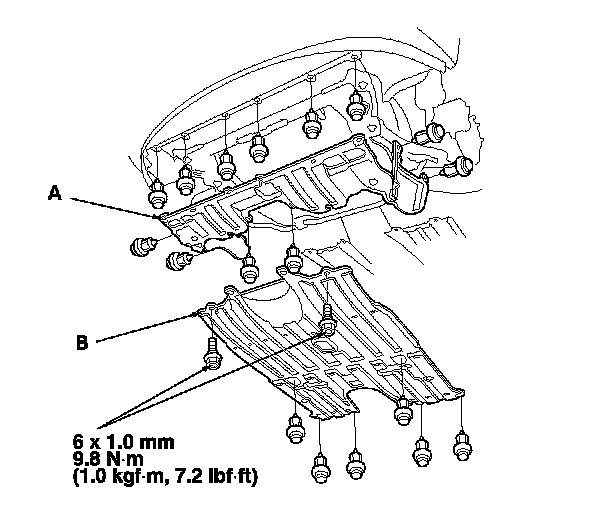 A

B

6 x 1.0 mm
9.8 N·m
(1.0 kgf·m, 7.2 lbf·ft)