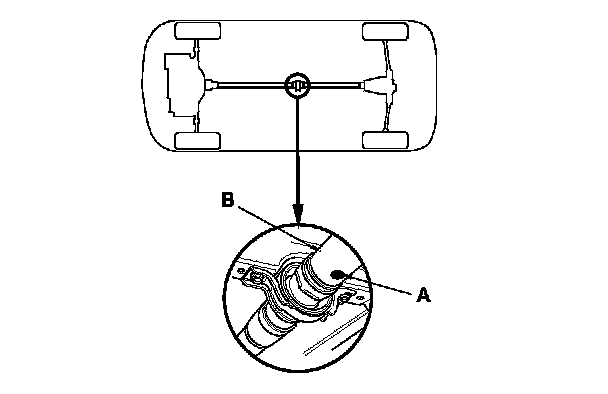 B

A