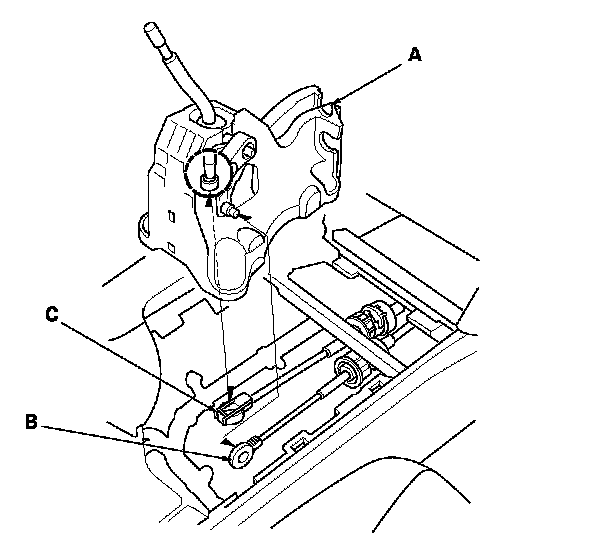 A

C

B