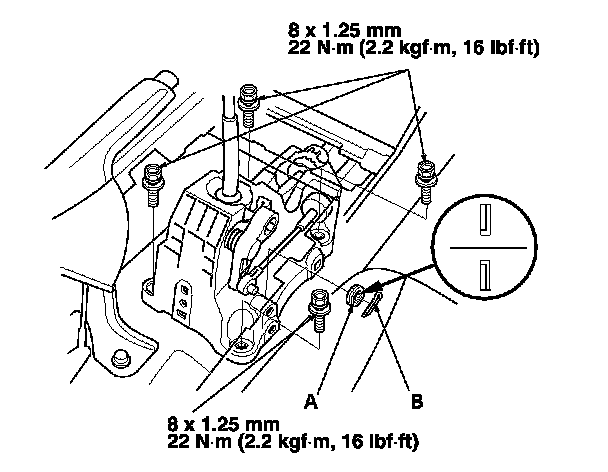 8 x 1.25 mm
22 N·m (2.2 kgf·m, 16 lbf·ft)

A

B

8 x 1.25 mm
22 N·m (2.2 kgf·m, 16 lbf·ft)