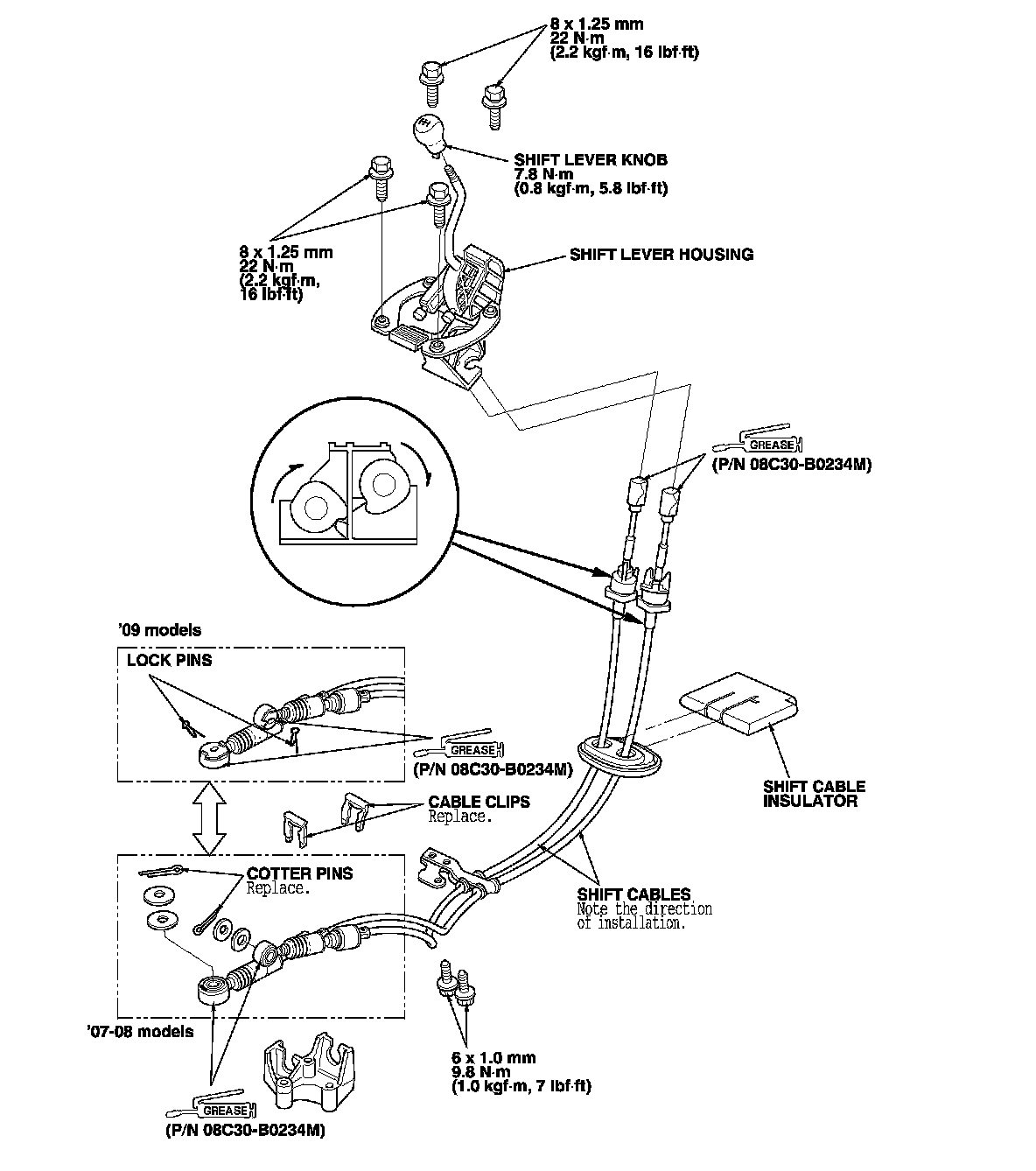 8 x 1.25 mm
22 N·m
(2.2 kgf·m, 16 lbf·ft)

SHIFT LEVER KNOB
7.8 N·m
(0.8 kgf·m, 5.8 lbf·ft)

8 x 1.25 mm
22 N·m
(2.2 kgf·m,
16 lbf·ft)

SHIFT LEVER HOUSING

GREASE
(P/N 08C30-B0234M)

'09 models

LOCK PINS

GREASE
(P/N 08C30-B0234M)

CABLE CLIPS
Replace.

SHIFT CABLE
INSULATOR

COTTER PINS
Replace.

SHIFT CABLES
Note the direction of installation.

'07-08 models

6 x 1.0 mm
9.8 N·m
(1.0 kgf·m, 7 lbf·ft)

GREASE
(P/N 08C30-B0234M)