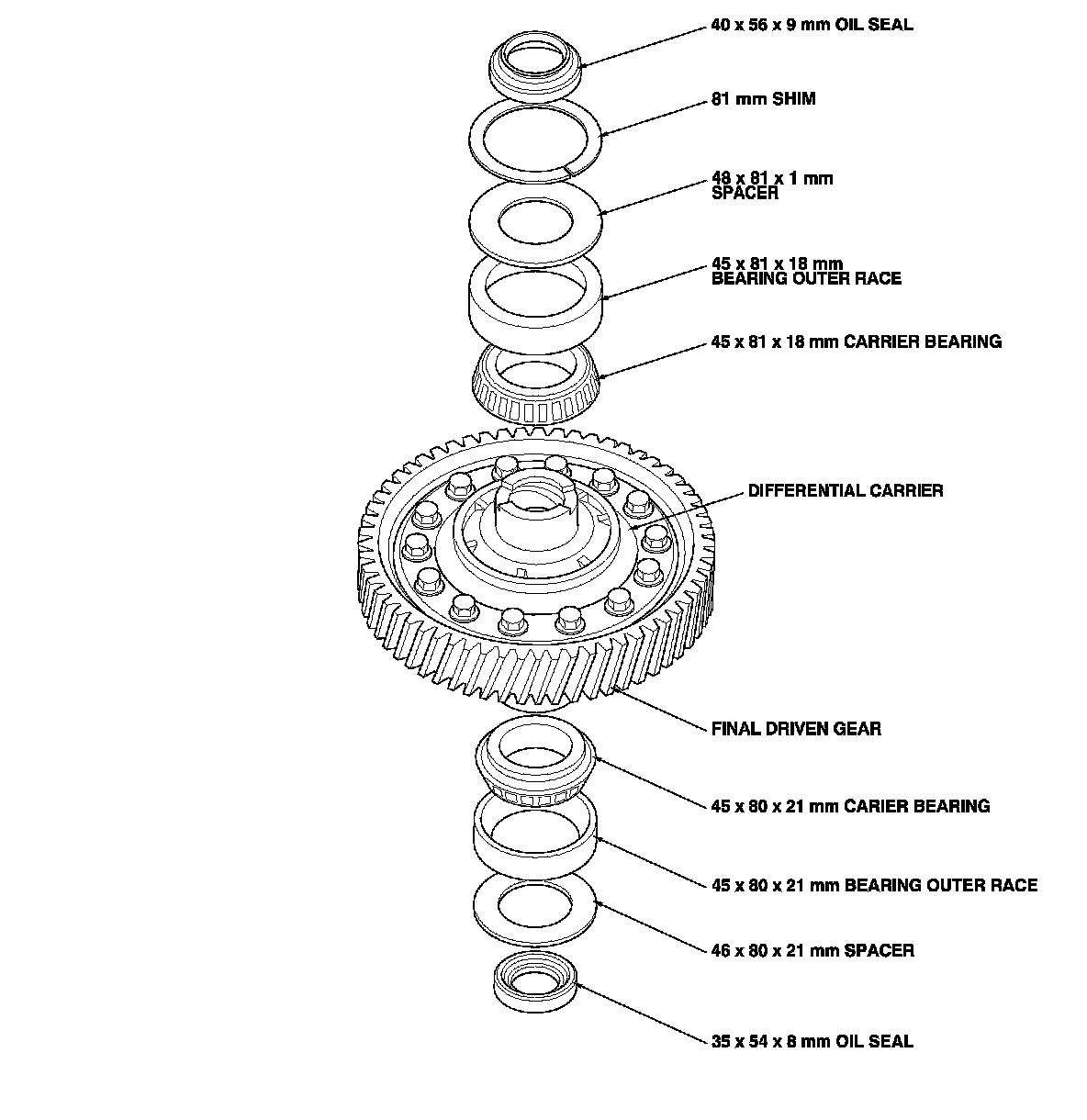 40 x 56 x 9 mm OIL SEAL

81 mm SHIM

48 x 81 x 1 mm SPACER

45 x 81 x 18 mm BEARING OUTER RACE

45 x 81 x 18 mm CARRIER BEARING

DIFFERENTIAL CARRIER

FINAL DRIVEN GEAR

45 x 80 x 21 mm CARIER BEARING

45 x 80 x 21 mm BEARING OUTER RACE

46 x 80 x 21 mm SPACER

35 x 54 x 8 mm OIL SEAL