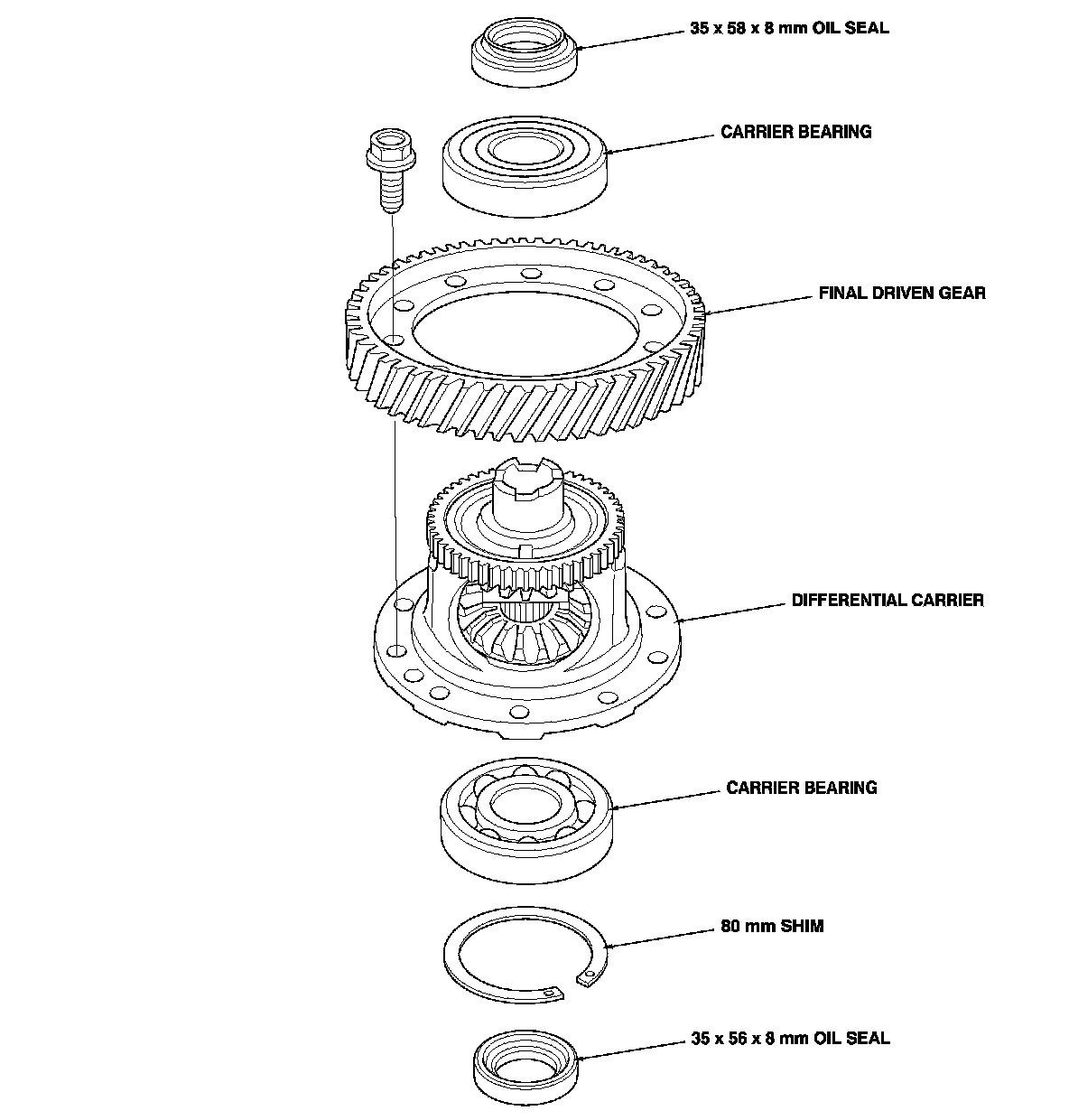 35 x 58 x 8 mm OIL SEAL

CARRIER BEARING

FINAL DRIVEN GEAR

DIFFERENTIAL CARRIER

CARRIER BEARING

80 mm SHIM

35 x 56 x 8 mm OIL SEAL