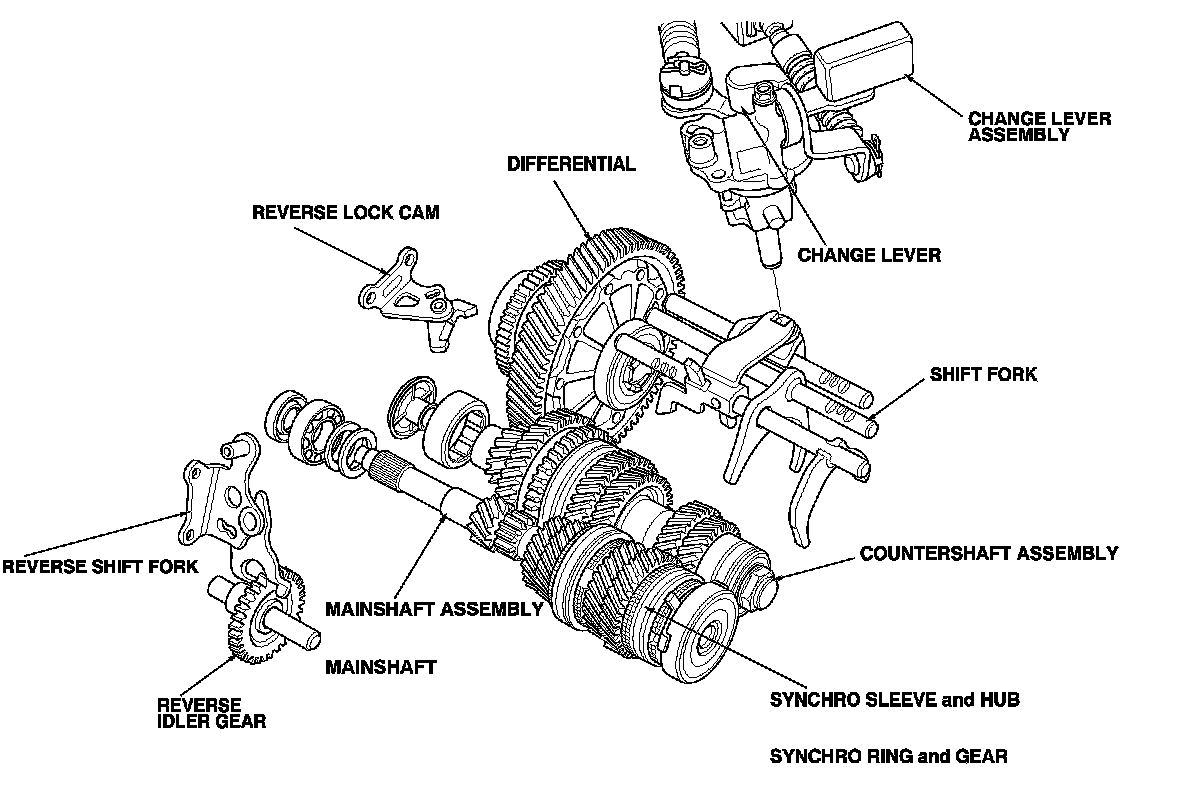 CHANGE LEVER ASSEMBLY

DIFFERENTIAL

REVERSE LOCK CAM

CHANGE LEVER

SHIFT FORK

REVERSE SHIFT FORK

COUNTERSHAFT ASSEMBLY

MAINSHAFT ASSEMBLY

MAINSHAFT

REVERSE IDLER GEAR

SYNCHRO SLEEVE and HUB

SYNCHRO RING and GEAR