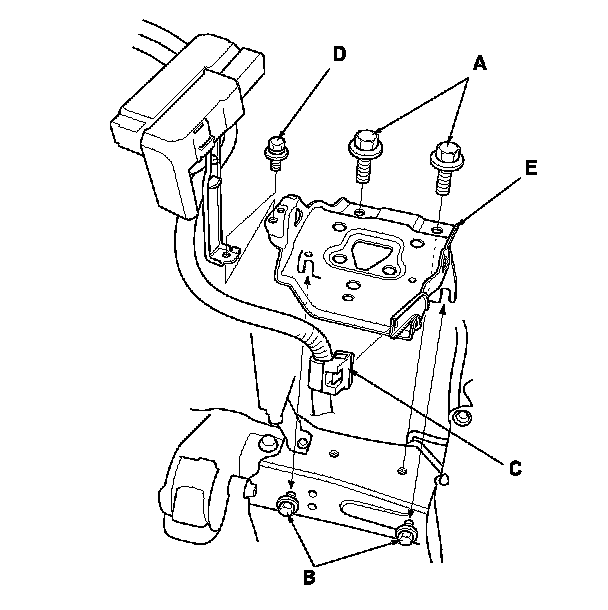 D
A
E
C
B