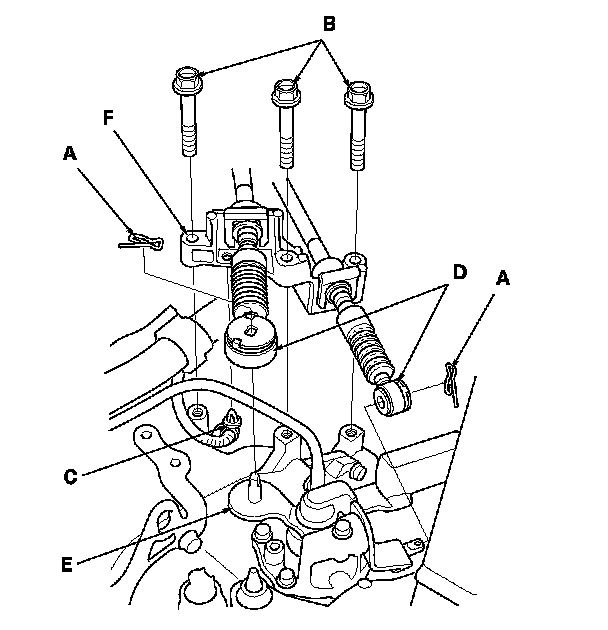 B
F
A
D
A
C
E