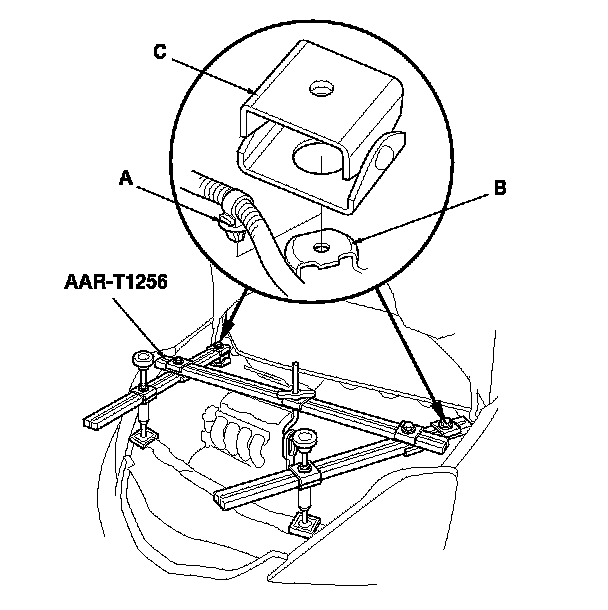 C

A

B

AAR-T1256