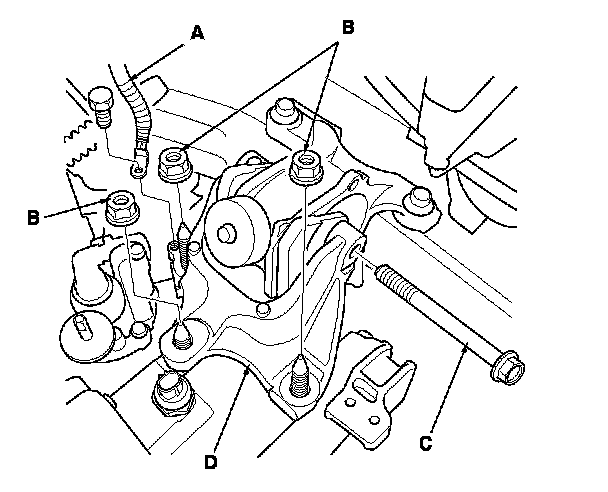 A
B
B
C
D