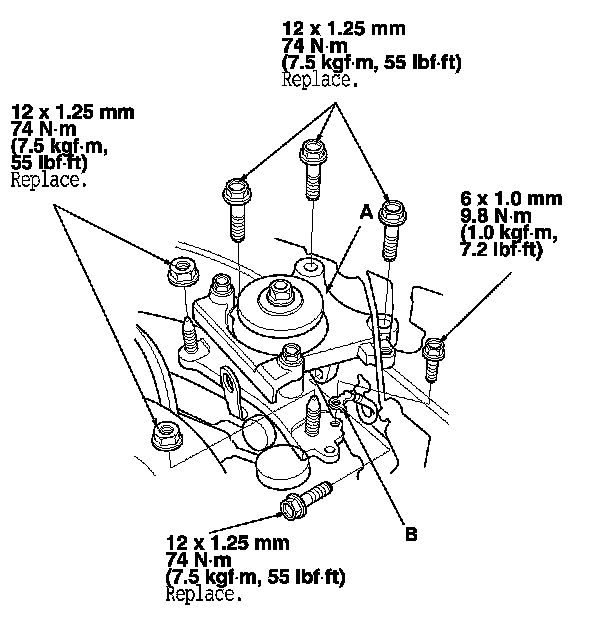 12 x 1.25 mm
74 N·m
(7.5 kgf·m, 55 lbf·ft)
Replace.

12 x 1.25 mm
74 N·m
(7.5 kgf·m,
55 lbf·ft)
Replace.

A

6 x 1.0 mm
9.8 N·m
(1.0 kgf·m,
7.2 lbf·ft)

B

12 x 1.25 mm
74 N·m
(7.5 kgf·m, 55 lbf·ft)
Replace.