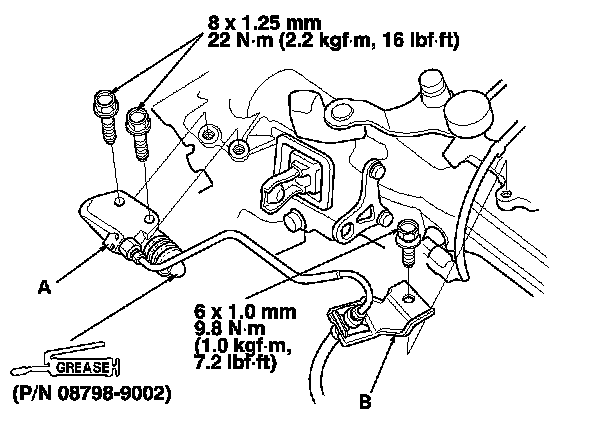 8 x 1.25 mm
22 N·m (2.2 kgf·m, 16 lbf·ft)

A

6 x 1.0 mm
9.8 N·m
(1.0 kgf·m,
7.2 lbf·ft)

GREASE
(P/N 08798-9002)

B