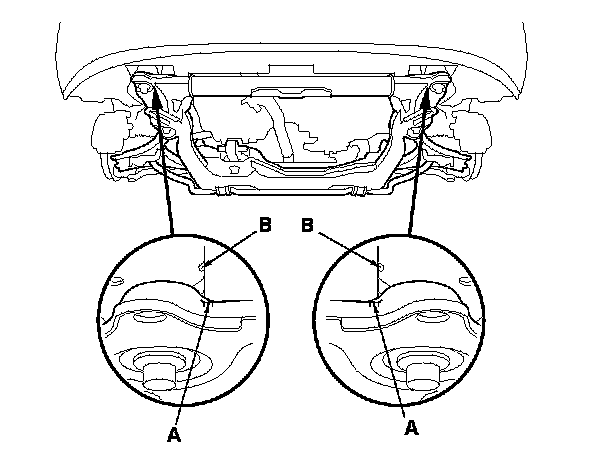 B
B
A
A