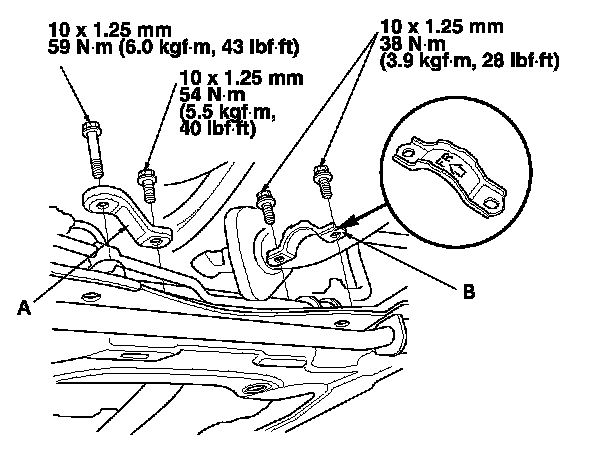 10 x 1.25 mm
59 N·m (6.0 kgf·m, 43 lbf·ft)

10 x 1.25 mm
54 N·m
(5.5 kgf·m,
40 lbf·ft)

10 x 1.25 mm
38 N·m
(3.9 kgf·m, 28 lbf·ft)

FR

A

B