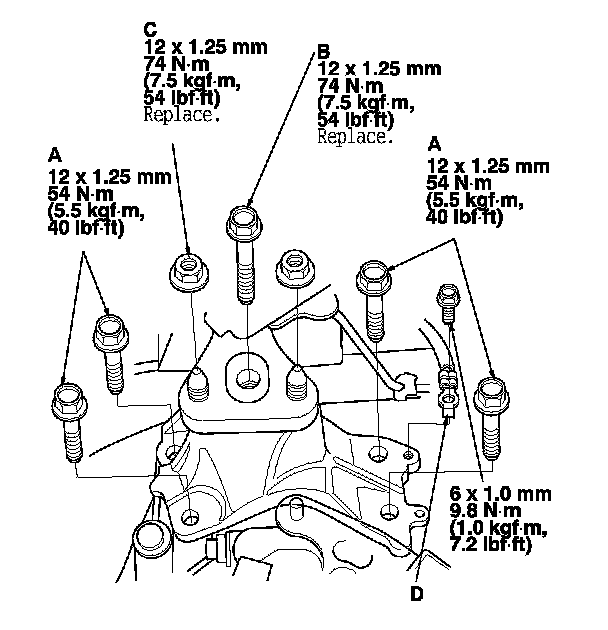 C
12 x 1.25 mm
74 N·m
(7.5 kgf·m,
54 lbf·ft)
Replace.

B
12 x 1.25 mm
74 N·m
(7.5 kgf·m,
54 lbf·ft)
Replace.

A
12 x 1.25 mm
54 N·m
(5.5 kgf·m,
40 lbf·ft)

A
12 x 1.25 mm
54 N·m
(5.5 kgf·m,
40 lbf·ft)

6 x 1.0 mm
9.8 N·m
(1.0 kgf·m,
7.2 lbf·ft)

D