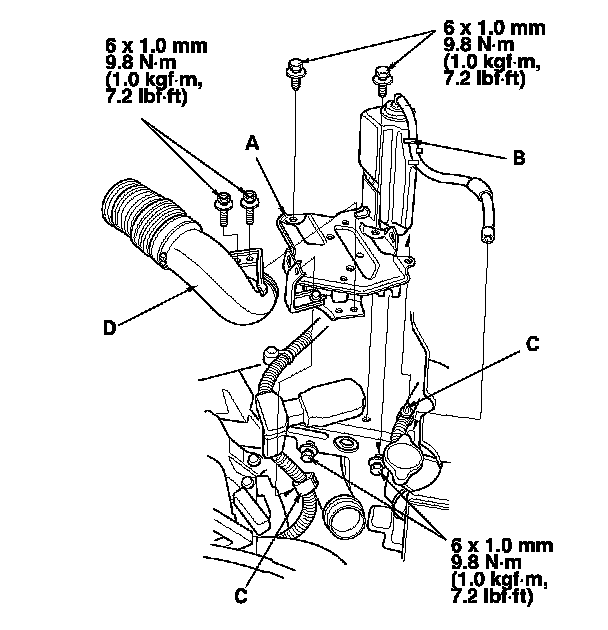 6 x 1.0 mm
9.8 N·m
(1.0 kgf·m,
7.2 lbf·ft)

6 x 1.0 mm
9.8 N·m
(1.0 kgf·m,
7.2 lbf·ft)

A

B

D

C

6 x 1.0 mm
9.8 N·m
(1.0 kgf·m,
7.2 lbf·ft)

C