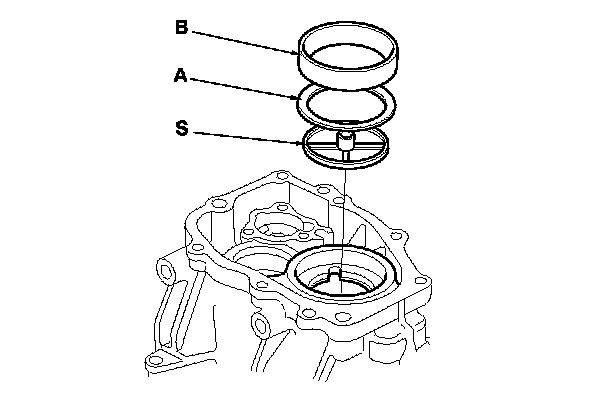 B
A
S