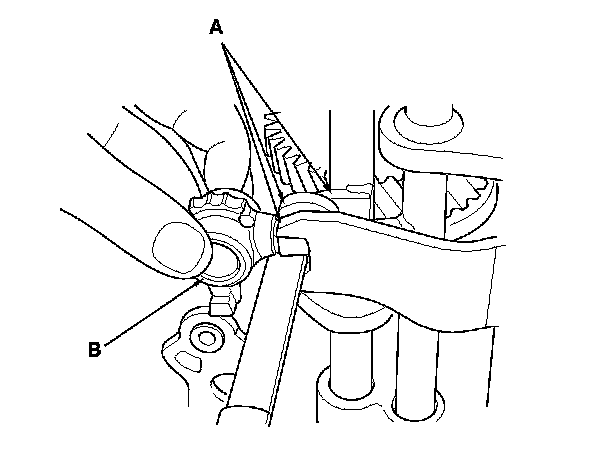 A

B