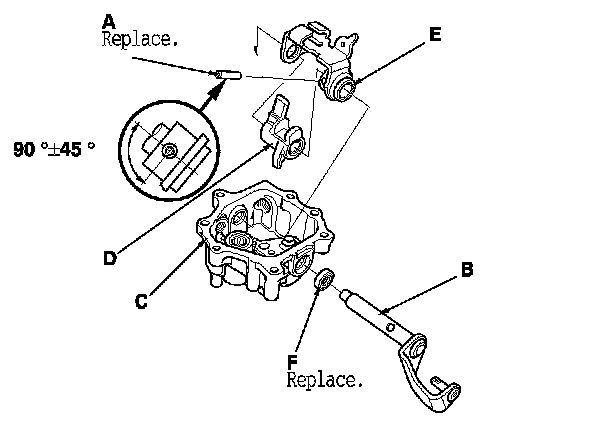 A
Replace.

E

90 °±45 °

D

C

B

F
Replace.