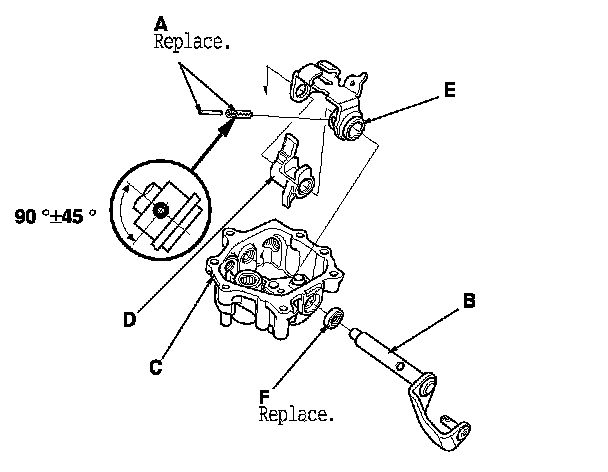 A
Replace.

E

90 °±45 °

D

C

B

F
Replace.