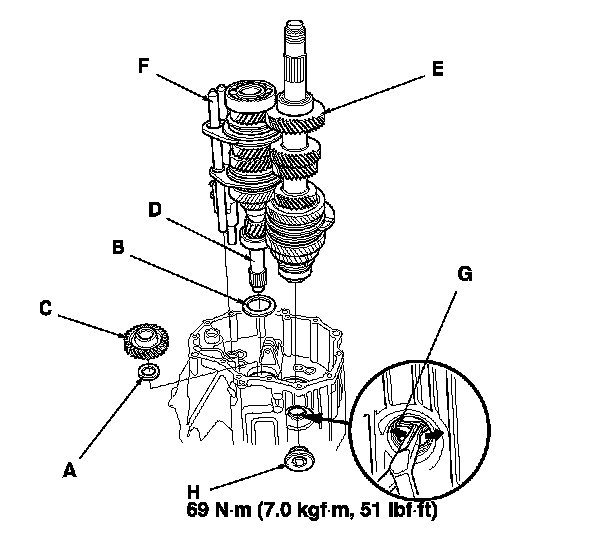 F

E

D

B

G

C

A

H
69 N·m (7.0 kgf·m, 51 lbf·ft)