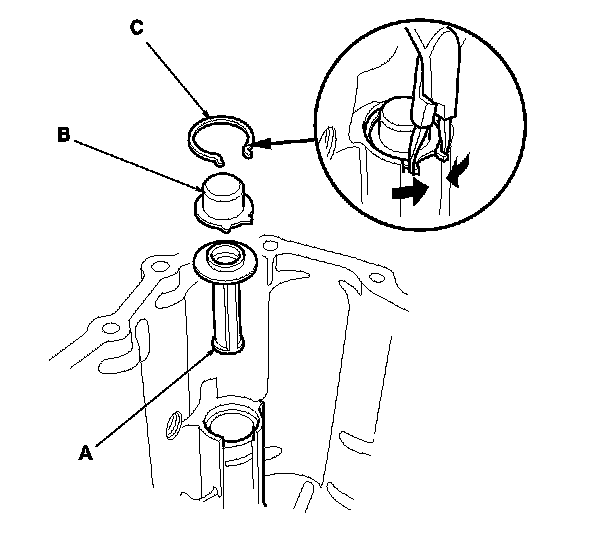 C

B

A