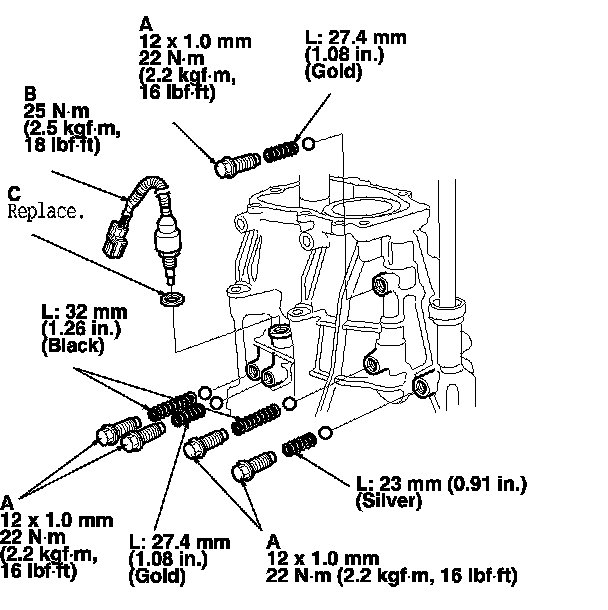 A
12 x 1.0 mm
22 N·m
(2.2 kgf·m,
16 lbf·ft)

L: 27.4 mm
(1.08 in.)
(Gold)

B
25 N·m
(2.5 kgf·m,
18 lbf·ft)

C
Replace.

L: 32 mm
(1.26 in.)
(Black)

L: 23 mm (0.91 in.)
(Silver)

A
12 x 1.0 mm
22 N·m
(2.2 kgf·m,
16 lbf·ft)

L: 27.4 mm
(1.08 in.)
(Gold)

A
12 x 1.0 mm
22 N·m (2.2 kgf·m, 16 lbf·ft)