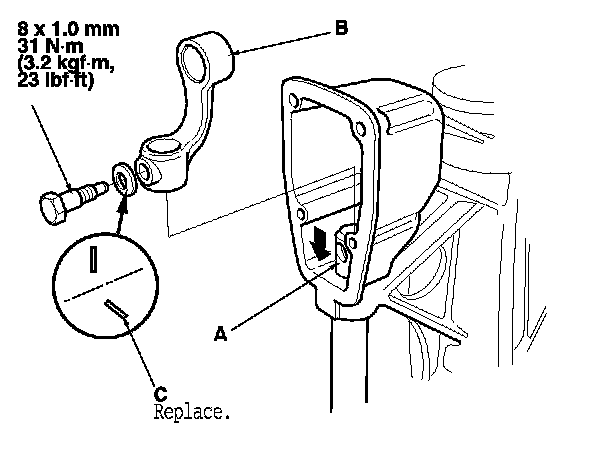 8 x 1.0 mm
31 N·m
(3.2 kgf·m,
23 lbf·ft)

B

A

C
Replace.