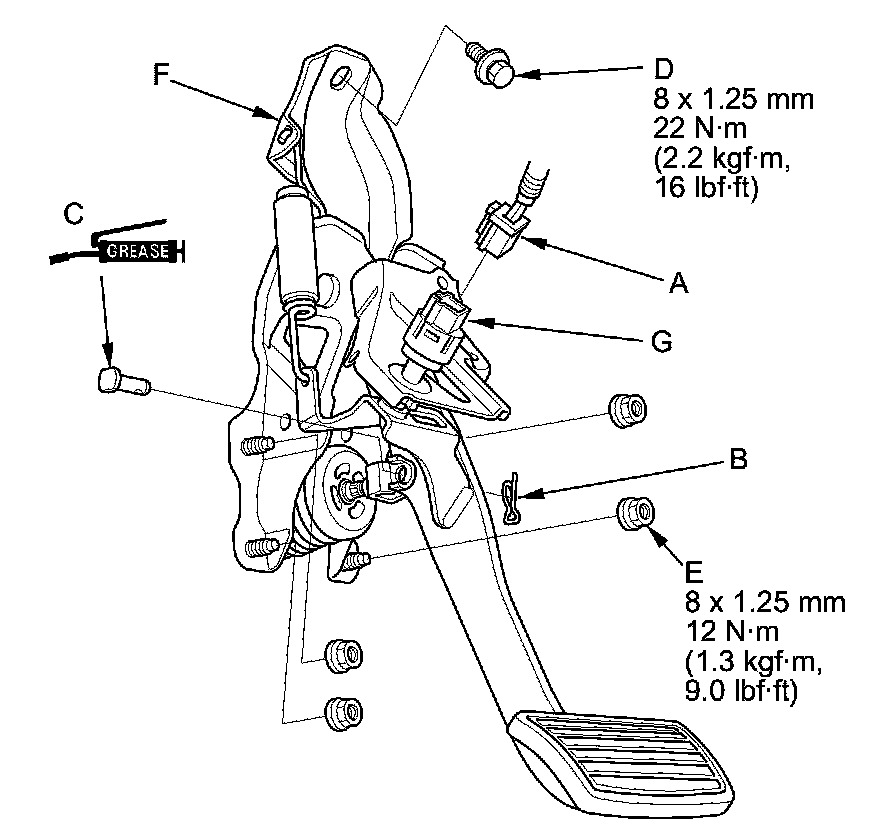 F

D
8 x 1.25 mm
22 N·m
(2.2 kgf·m,
16 lbf·ft)

C

GREASE

A

G

B

E
8 x 1.25 mm
12 N·m
(1.3 kgf·m,
9.0 lbf·ft)