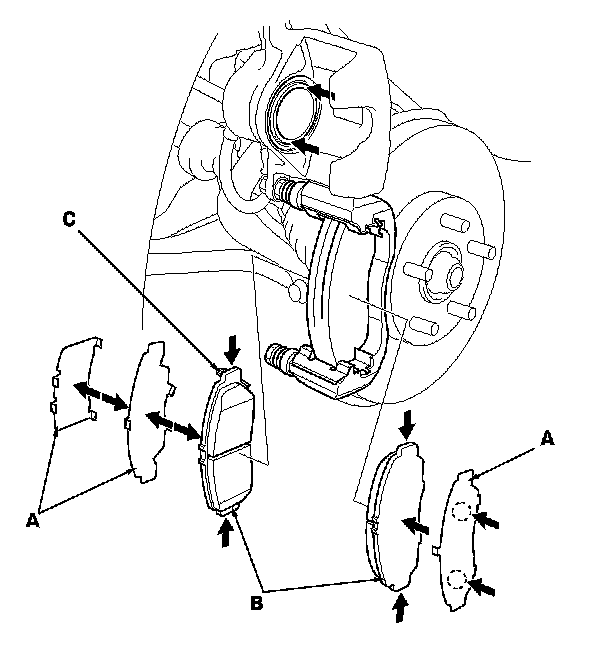 C

A

A

B