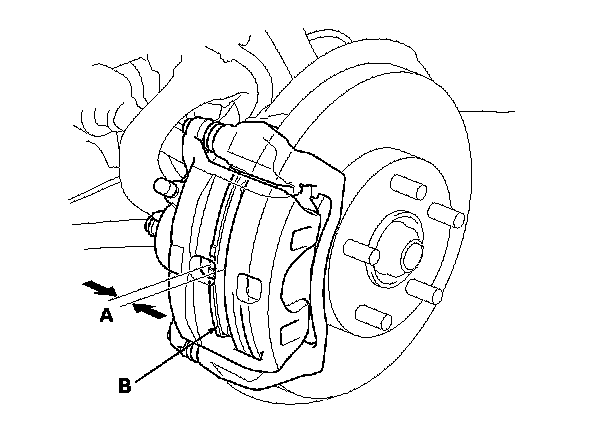 A
B