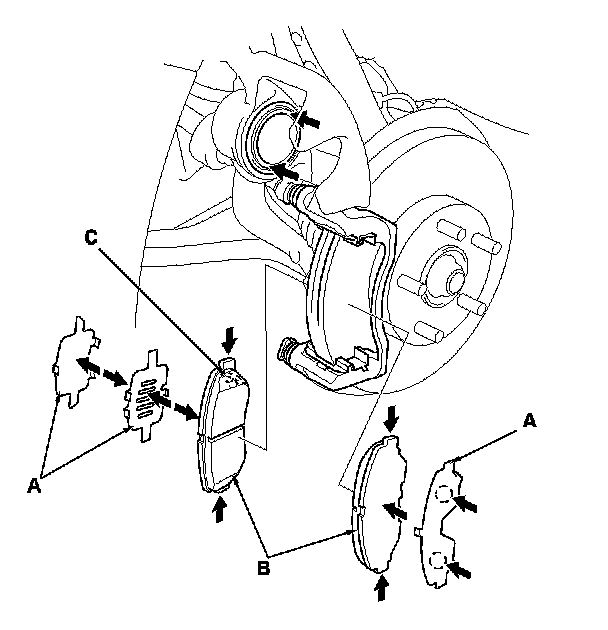 C
A
A
B