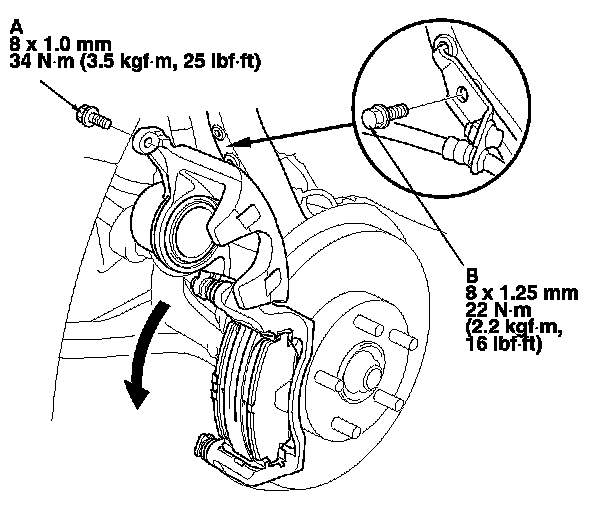 A
8 x 1.0 mm
34 N·m (3.5 kgf·m, 25 lbf·ft)

B
8 x 1.25 mm
22 N·m
(2.2 kgf·m,
16 lbf·ft)