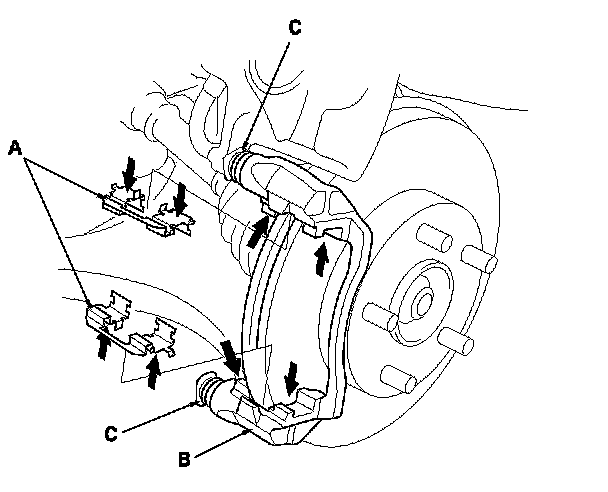 C
A
C
B