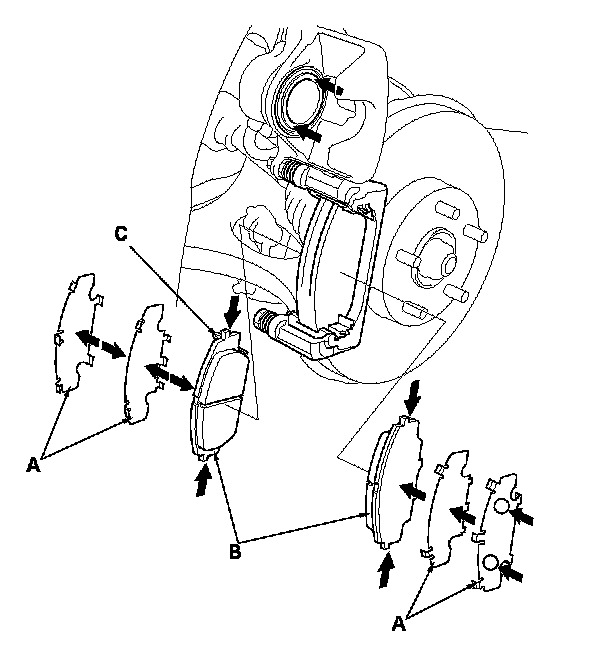 C
A
B
A