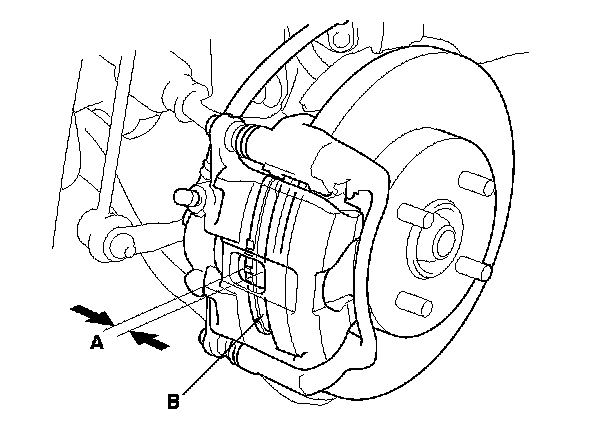 A

B