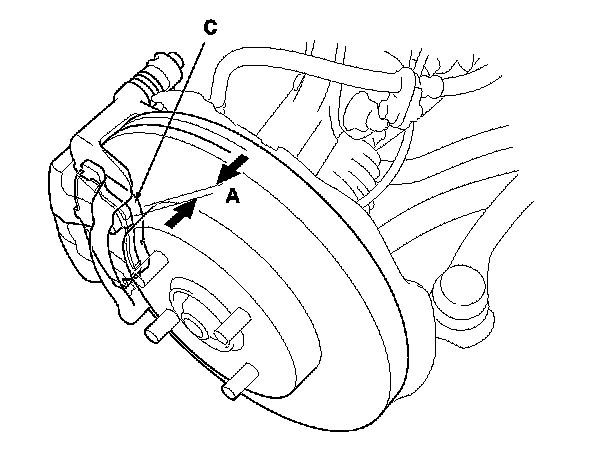 C

A