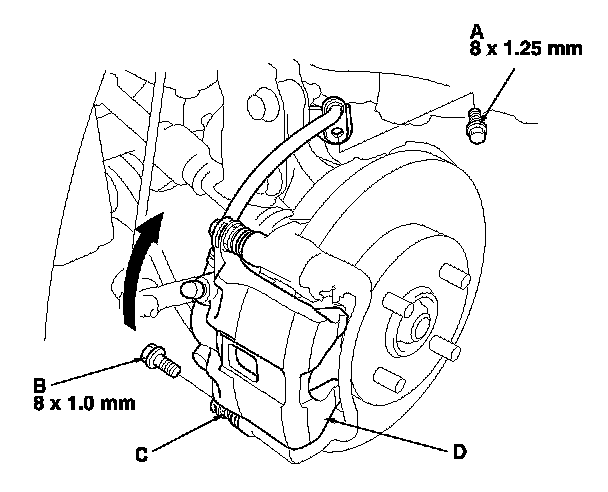 A
8 x 1.25 mm

B
8 x 1.0 mm

C

D