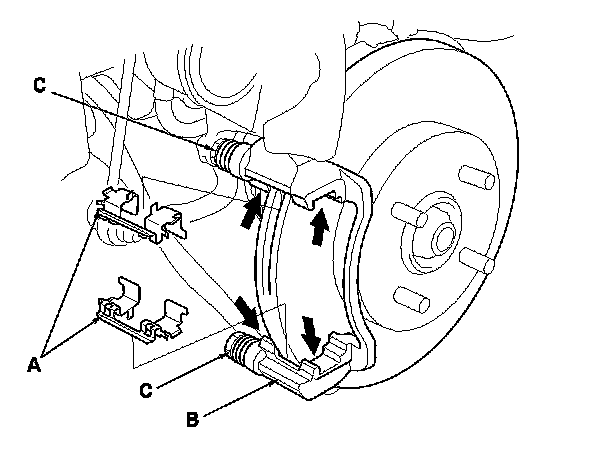 C

A

C

B