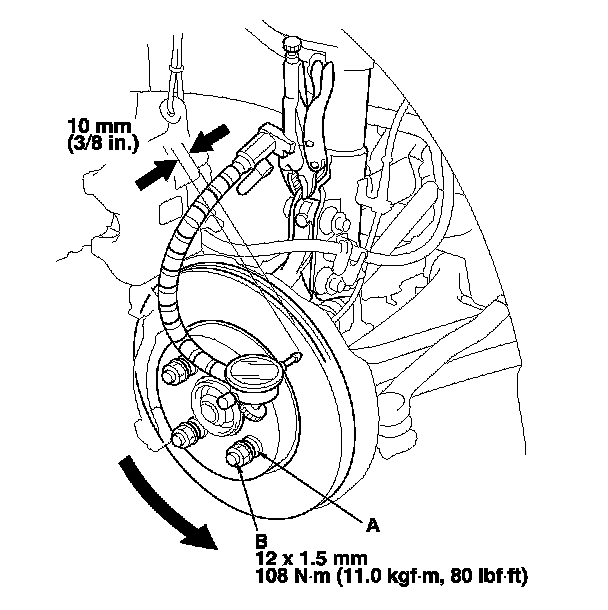 10 mm
(3/8 in.)

A

B
12 x 1.5 mm
108 N·m (11.0 kgf·m, 80 lbf·ft)