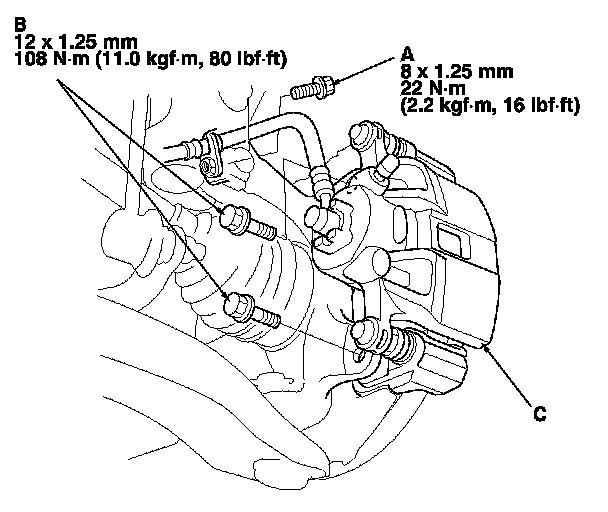 B
12 x 1.25 mm
108 N·m (11.0 kgf·m, 80 lbf·ft)

A
8 x 1.25 mm
22 N·m
(2.2 kgf·m, 16 lbf·ft)

C