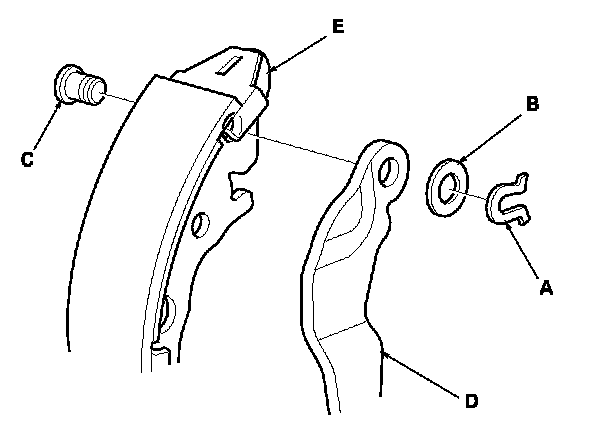 E
B
C
A
D