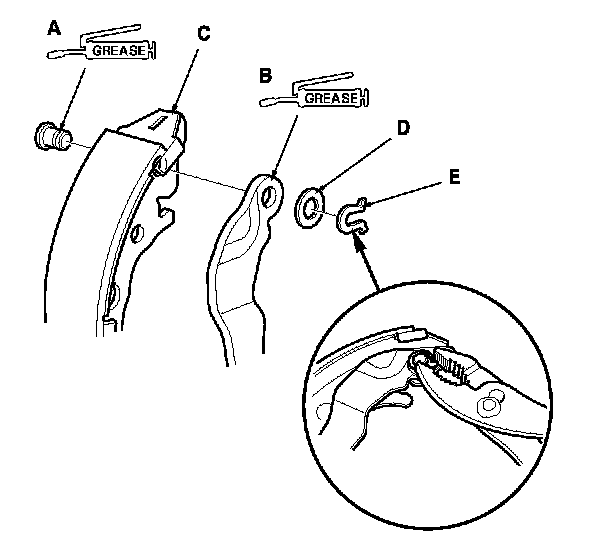 A
GREASE
C
B
GREASE
D
E