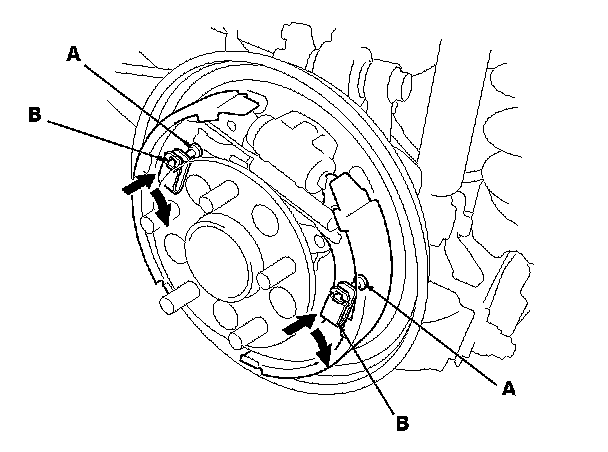 A
B
A
B