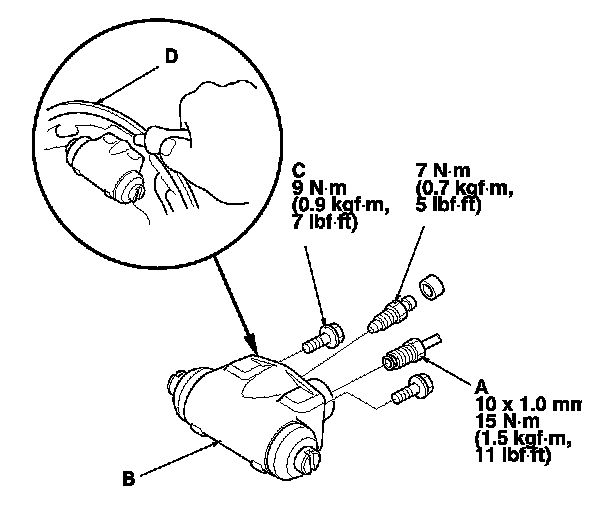 D

C
9 N·m
(0.9 kgf·m,
7 lbf·ft)

7 N·m
(0.7 kgf·m,
5 lbf·ft)

A
10 x 1.0 mm
15 N·m
(1.5 kgf·m,
11 lbf·ft)

B