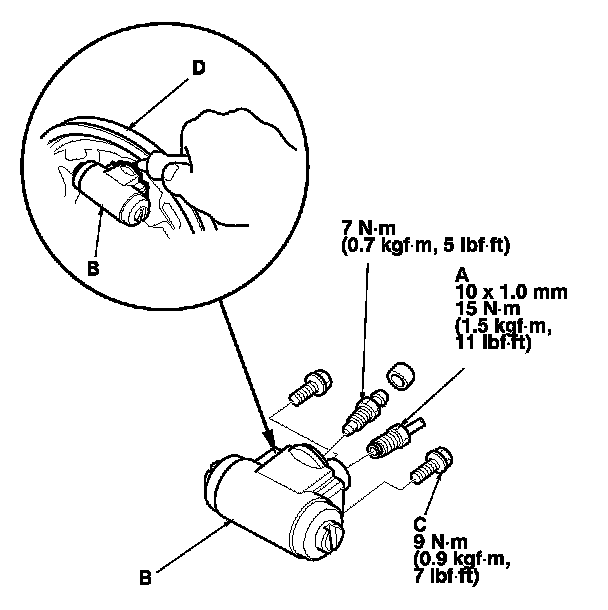 D

B

7 N·m
(0.7 kgf·m, 5 lbf·ft)

A
10 x 1.0 mm
15 N·m
(1.5 kgf·m,
11 lbf·ft)

C
9 N·m
(0.9 kgf·m,
7 lbf·ft)

B