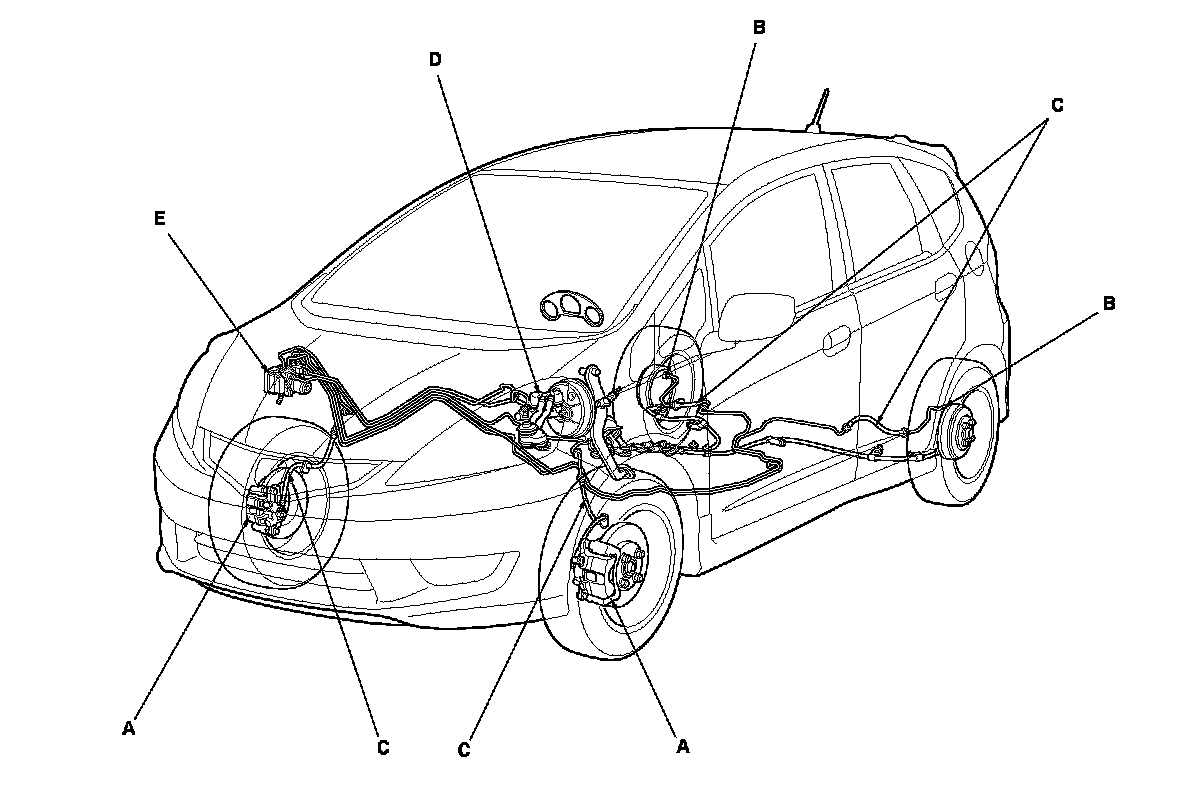 B
D
C
E
B
A
C
C
A