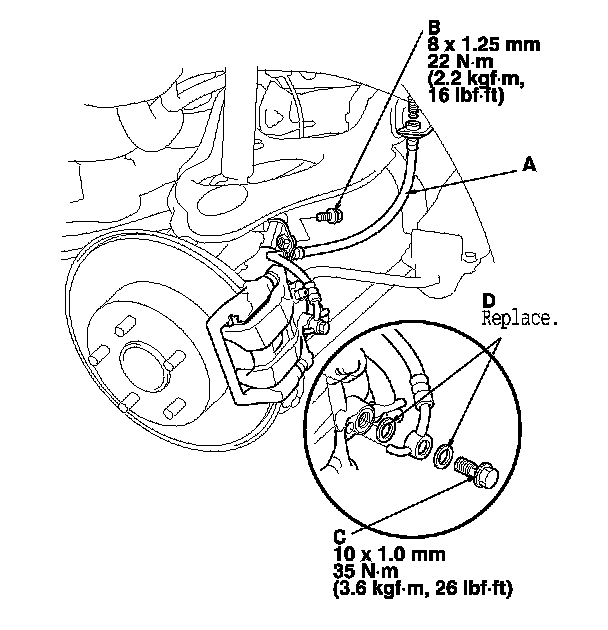 B
8 x 1.25 mm
22 N·m
(2.2 kgf·m,
16 lbf·ft)

A

D
Replace.

C
10 x 1.0 mm
35 N·m
(3.6 kgf·m, 26 lbf·ft)