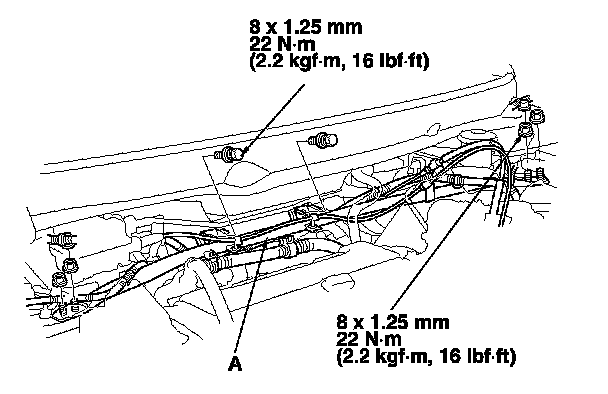 8 x 1.25 mm
22 N·m
(2.2 kgf·m, 16 lbf·ft)

8 x 1.25 mm
22 N·m
(2.2 kgf·m, 16 lbf·ft)

A