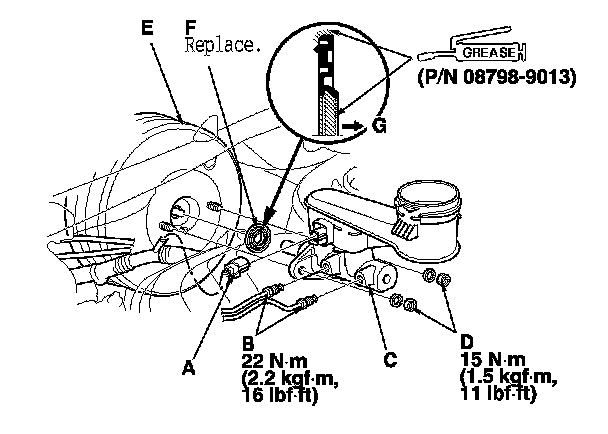 E
F
Replace.
GREASE
(P/N 08798-9013)
G
A
B
22 N·m
(2.2 kgf·m,
16 lbf·ft)
C
D
15 N·m
(1.5 kgf·m,
11 lbf·ft)