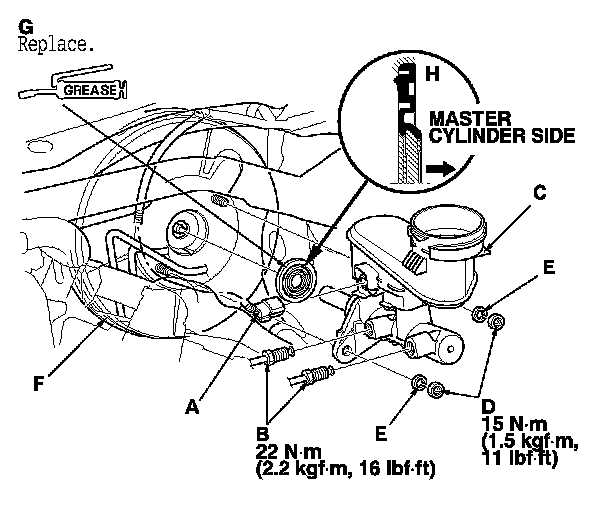 G
Replace.

GREASE

H

MASTER CYLINDER SIDE

C

E

F

A

B
22 N·m
(2.2 kgf·m, 16 lbf·ft)

E

D
15 N·m
(1.5 kgf·m,
11 lbf·ft)