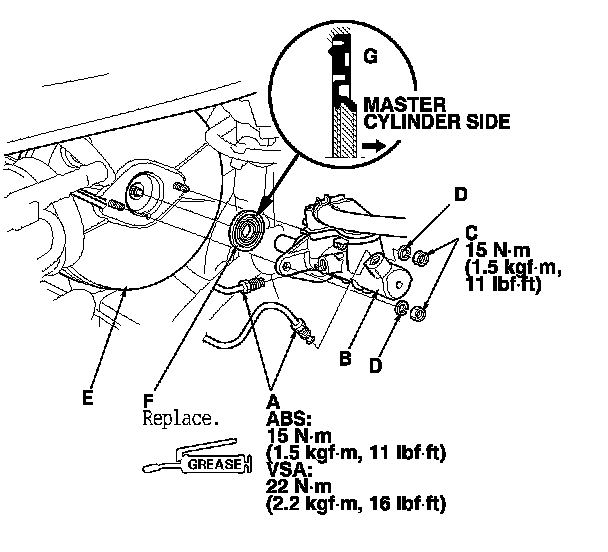 G

MASTER CYLINDER SIDE

D

C
15 N·m
(1.5 kgf·m,
11 lbf·ft)

B

D

E

F
Replace.

GREASE

A
ABS:
15 N·m
(1.5 kgf·m, 11 lbf·ft)
VSA:
22 N·m
(2.2 kgf·m, 16 lbf·ft)